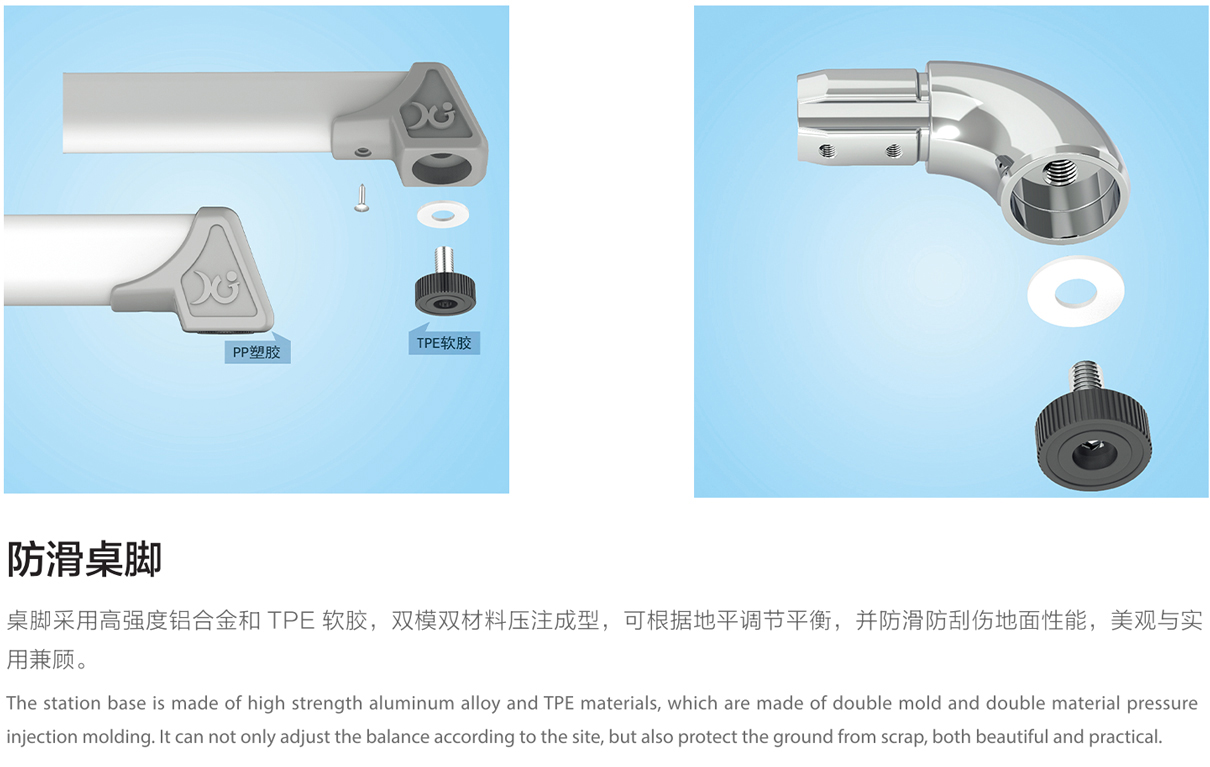 PP塑胶

TPE软胶

防滑桌脚

桌脚采用高强度铝合金和 TPE 软胶，双模双材料压注成型，可根据地平调节平衡，并防滑防刮伤地面性能，美观与实用兼顾。

The station base is made of high strength aluminum alloy and TPE materials, which are made of double mold and double material pressure injection molding. It can not only adjust the balance according to the site, but also protect the ground from scrap, both beautiful and practical.